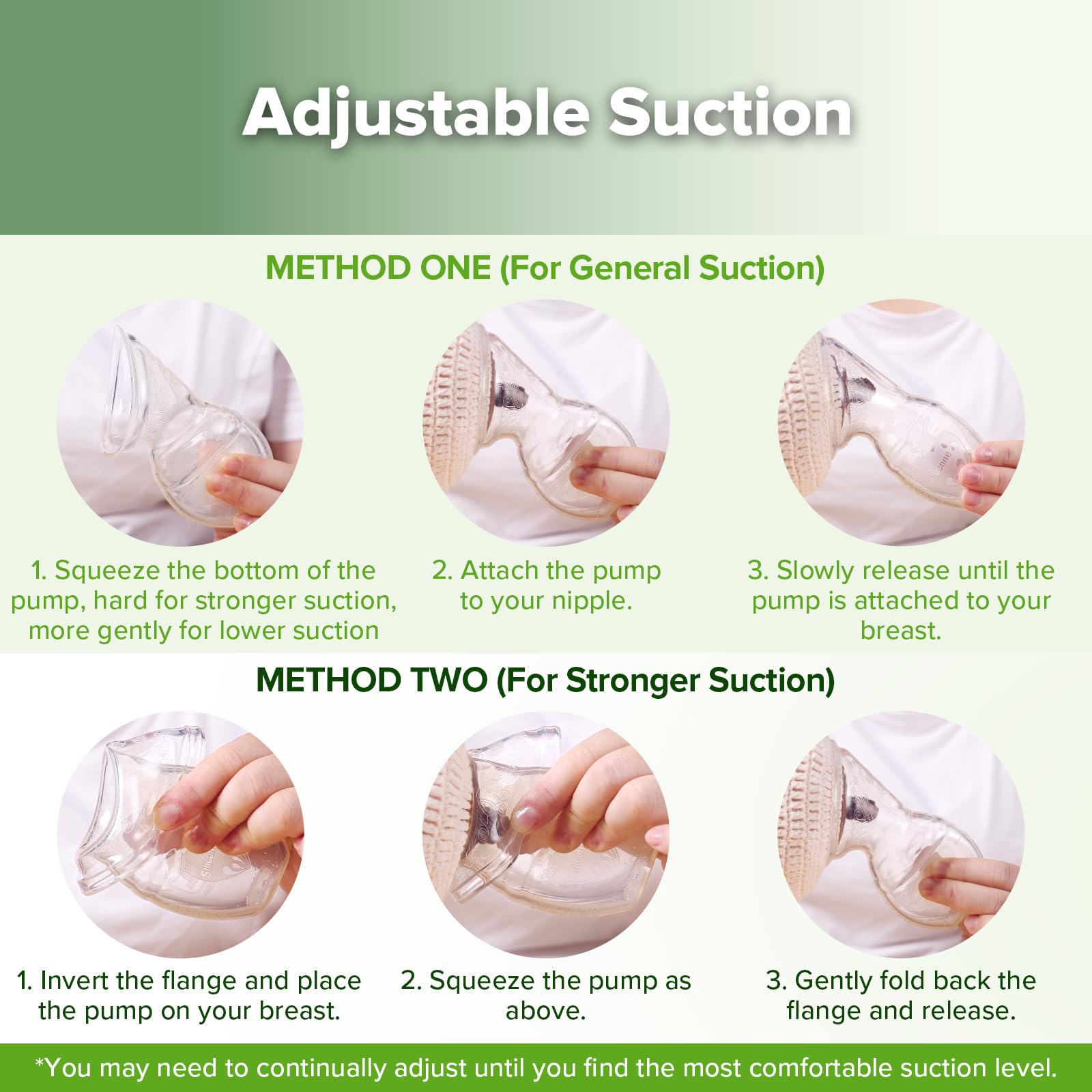 Adjustable Suction

METHOD ONE (For General Suction)

1. Squeeze the bottom of the pump, hard for stronger suction, more gently for lower suction

2. Attach the pump to your nipple.

3. Slowly release until the pump is attached to your breast.

METHOD TWO (For Stronger Suction)

1. Invert the flange and place the pump on your breast.

2. Squeeze the pump as above.

3. Gently fold back the flange and release.

*You may need to continually adjust until you find the most comfortable suction level.