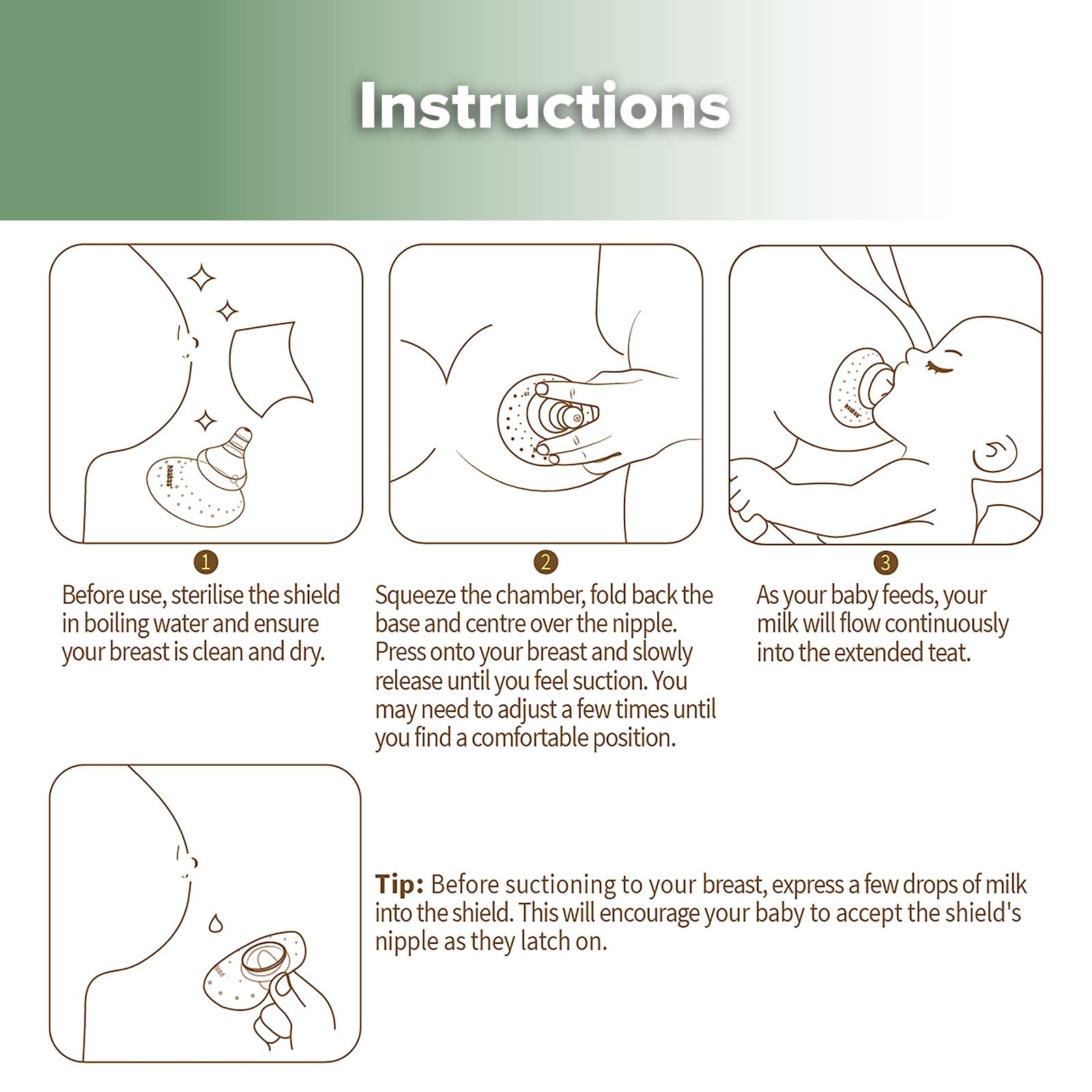 Instructions

1
Before use, sterilise the shield in boiling water and ensure your breast is clean and dry.

2
Squeeze the chamber, fold back the base and centre over the nipple. Press onto your breast and slowly release until you feel suction. You may need to adjust a few times until you find a comfortable position.

3
As your baby feeds, your milk will flow continuously into the extended teat.

Tip: Before suctioning to your breast, express a few drops of milk into the shield. This will encourage your baby to accept the shield's nipple as they latch on.